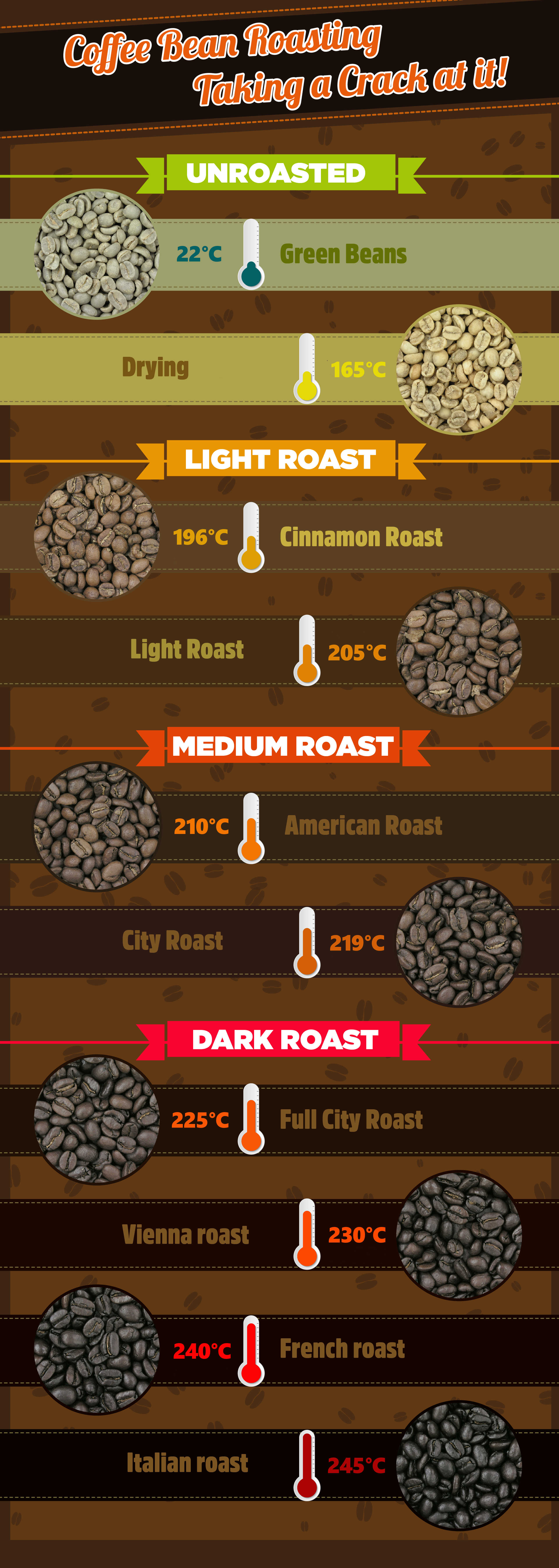 Coffee Bean Roasting
Taking a Crack at it!

UNROASTED

22°C Green Beans

Drying 165°C

LIGHT ROAST

196°C Cinnamon Roast

Light Roast 205°C

MEDIUM ROAST

210°C American Roast

City Roast 219°C

DARK ROAST

225°C Full City Roast

Vienna roast 230°C

240°C French roast

Italian roast 245°C